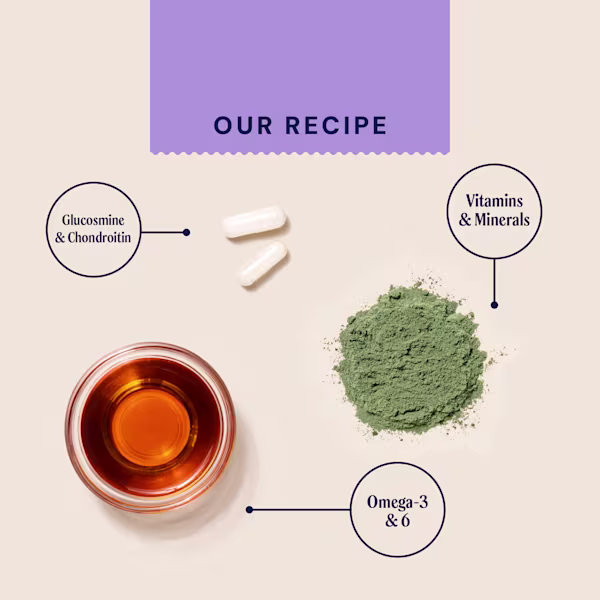 OUR RECIPE

Glucosmine & Chondroitin

Vitamins & Minerals

Omega-3 & 6